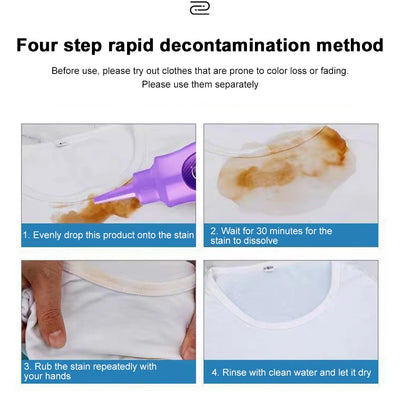 Four step rapid decontamination method

Before use, please try out clothes that are prone to color loss or fading. Please use them separately

1. Evenly drop this product onto the stain

2. Wait for 30 minutes for the stain to dissolve

3. Rub the stain repeatedly with your hands

4. Rinse with clean water and let it dry