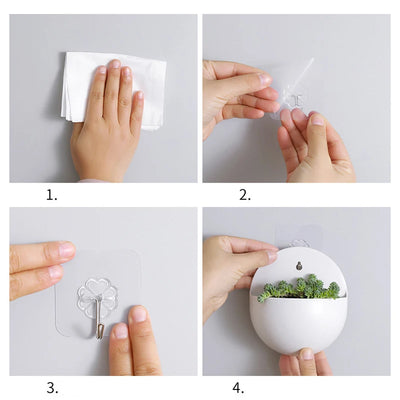 1.

2.

3.

4.