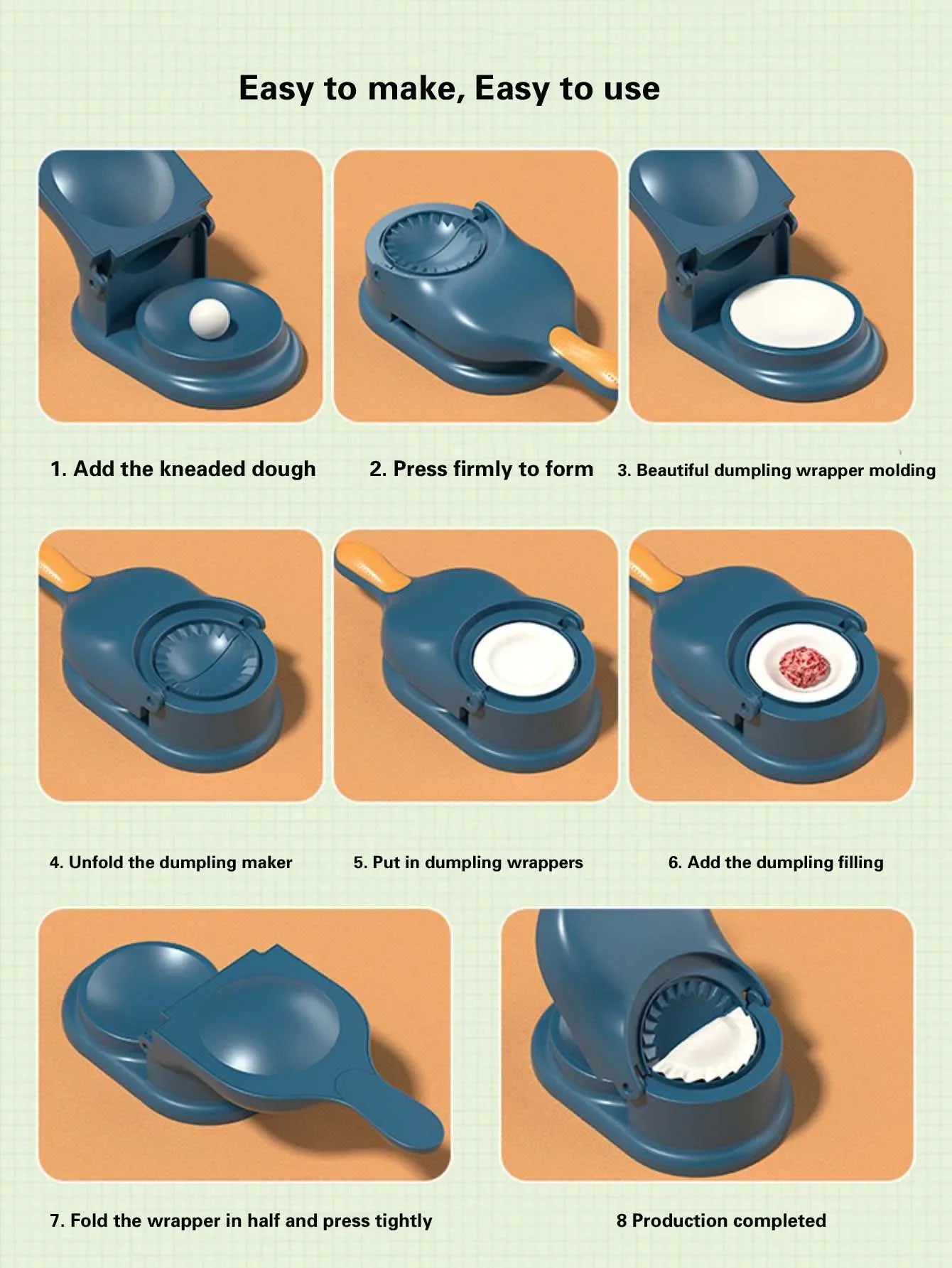 Easy to make, Easy to use

1. Add the kneaded dough

2. Press firmly to form

3. Beautiful dumpling wrapper molding

4. Unfold the dumpling maker

5. Put in dumpling wrappers

6. Add the dumpling filling

7. Fold the wrapper in half and press tightly

8 Production completed