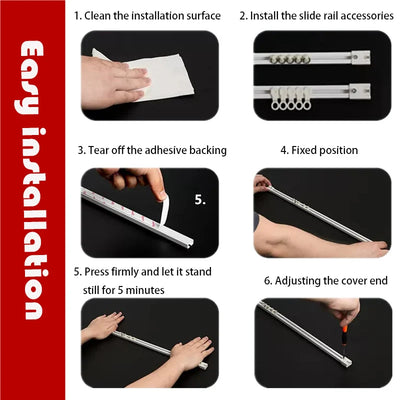 Easy installation

1. Clean the installation surface

2. Install the slide rail accessories

3. Tear off the adhesive backing

5.

4. Fixed position

5. Press firmly and let it stand still for 5 minutes

6. Adjusting the cover end